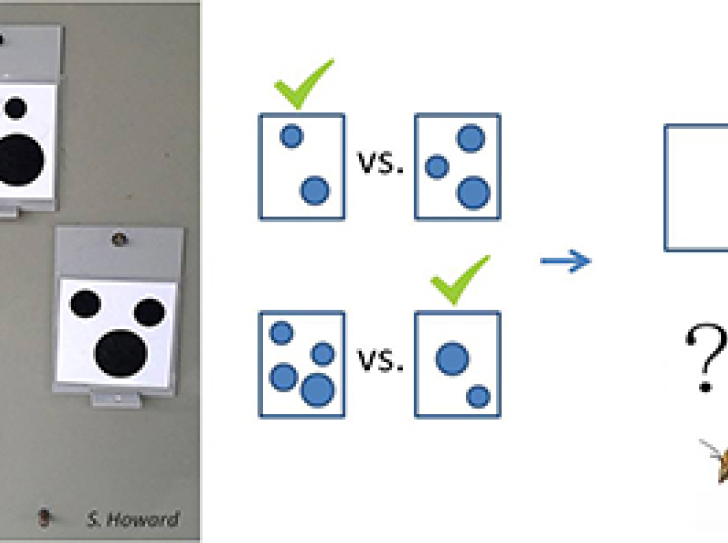 S. Howard

vs.

vs.

?